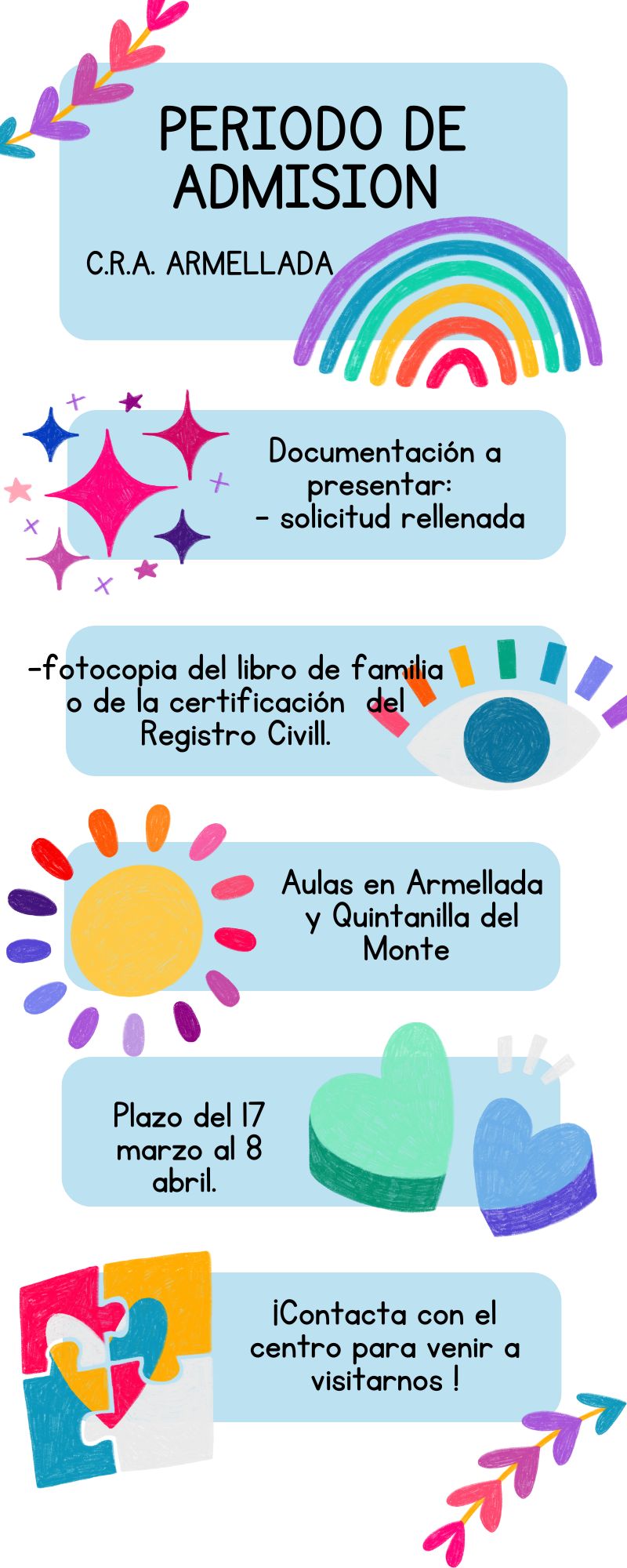 PERIODO DE ADMISION

C.R.A. ARMELLADA

Documentación a presentar:
- solicitud rellenada

-fotocopia del libro de familia o de la certificación del Registro Civill.

Aulas en Armellada y Quintanilla del Monte

Plazo del 17 marzo al 8 abril.

¡Contacta con el centro para venir a visitarnos !